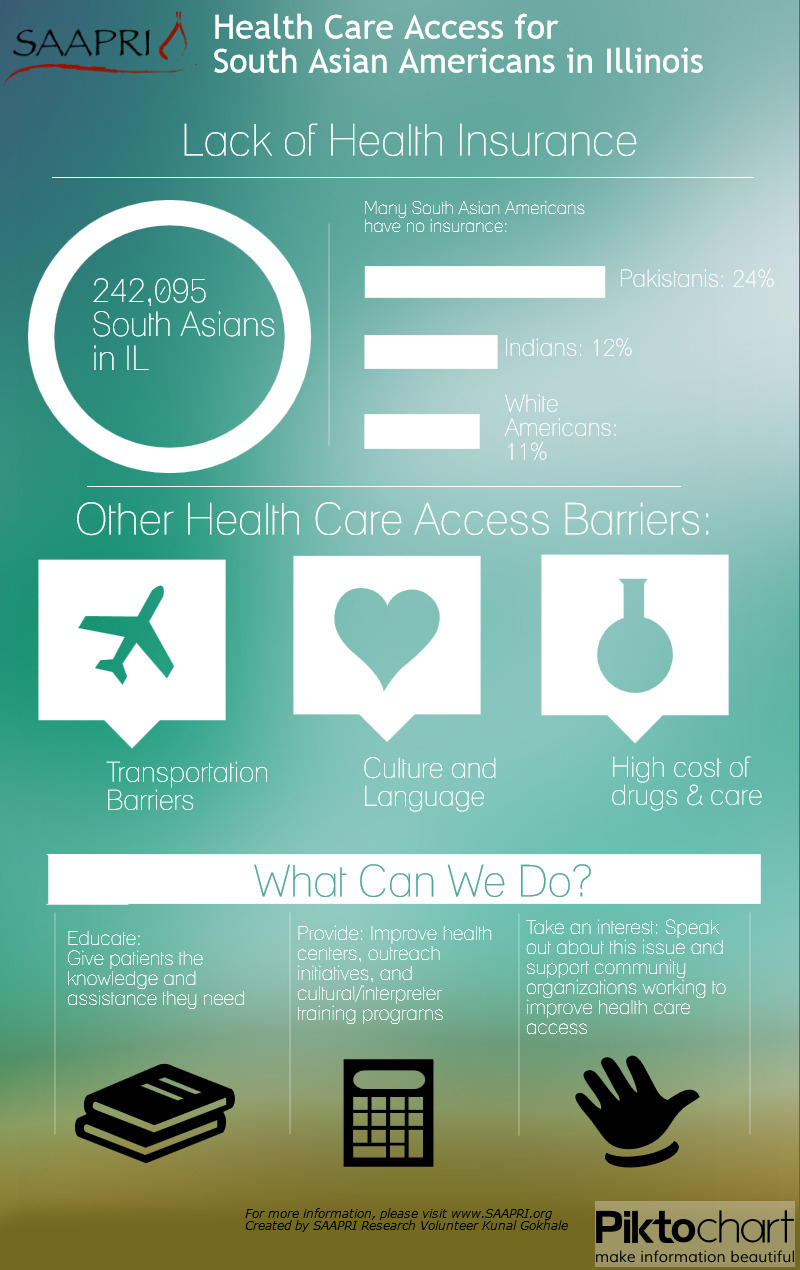 SAAPRI

Health Care Access for South Asian Americans in Illinois

Lack of Health Insurance

242,095 South Asians in IL

Many South Asian Americans have no insurance:

Pakistanis: 24%

Indians: 12%

White Americans: 11%

Other Health Care Access Barriers:

Transportation Barriers

Culture and Language

High cost of drugs & care

What Can We Do?

Educate: Give patients the knowledge and assistance they need

Provide: Improve health centers, outreach initiatives, and cultural/interpreter training programs

Take an interest: Speak out about this issue and support community organizations working to improve health care access

For more information, please visit www.SAAPRI.org
Created by SAAPRI Research Volunteer Kunal Gokhale

Piktochart
make information beautiful